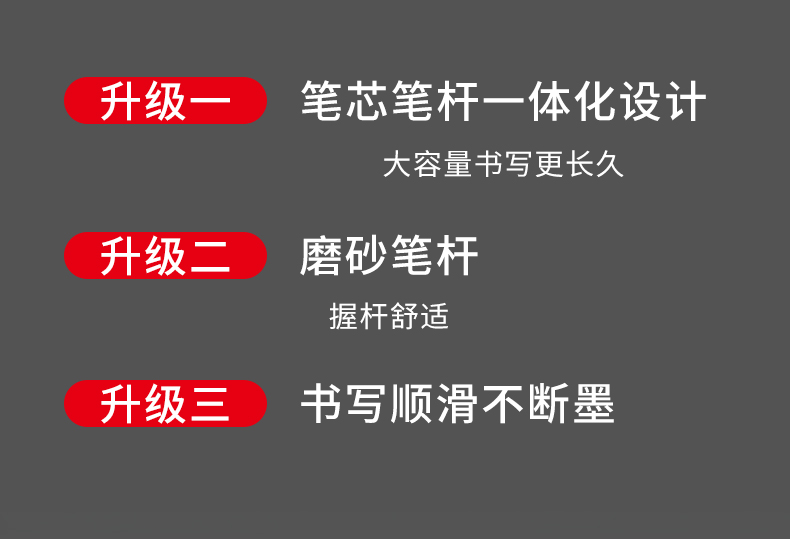 升级一 笔芯笔杆一体化设计

大容量书写更长久

升级二 磨砂笔杆

握杆舒适

升级三 书写顺滑不断墨