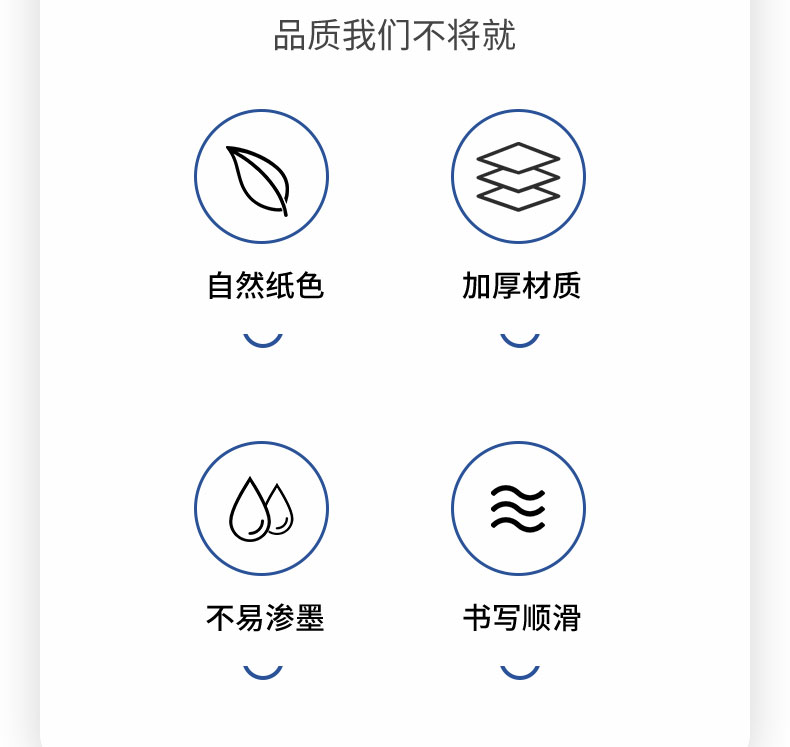 品质我们不将就

自然纸色

加厚材质

不易渗墨

书写顺滑