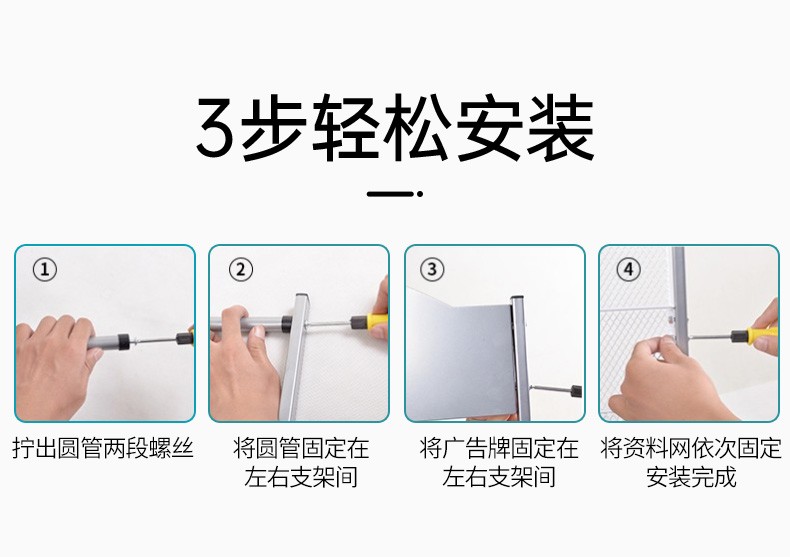 3步轻松安装

①
拧出圆管两段螺丝

②
将圆管固定在左右支架间

③
将广告牌固定在左右支架间

④
将资料网依次固定安装完成