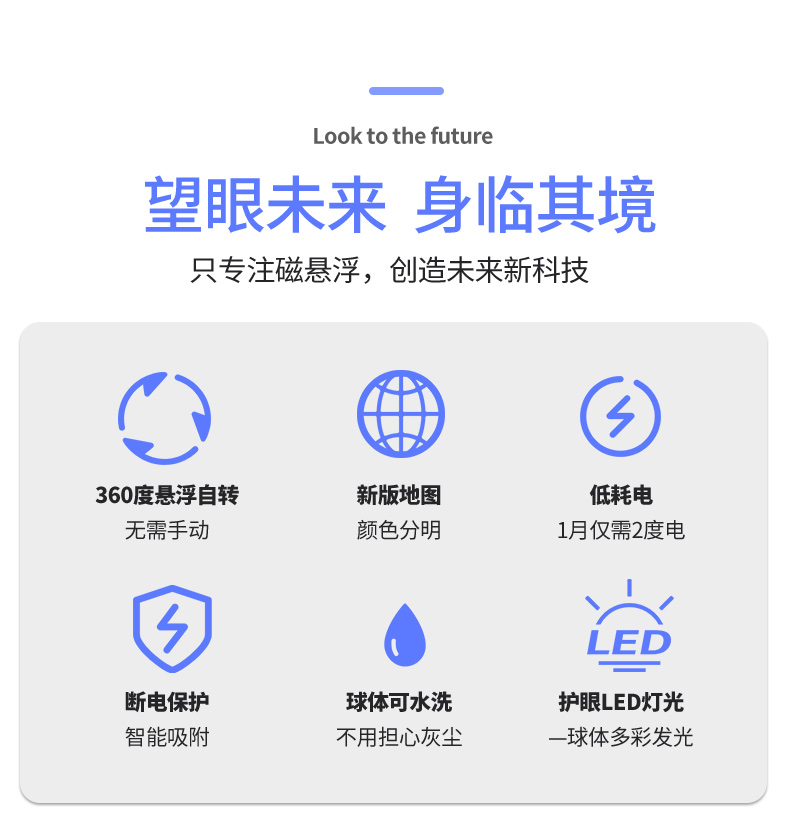 Look to the future

望眼未来 身临其境

只专注磁悬浮，创造未来新科技

360度悬浮自转
无需手动

新版地图
颜色分明

低耗电
1月仅需2度电

断电保护
智能吸附

球体可水洗
不用担心灰尘

LED

护眼LED灯光
—球体多彩发光