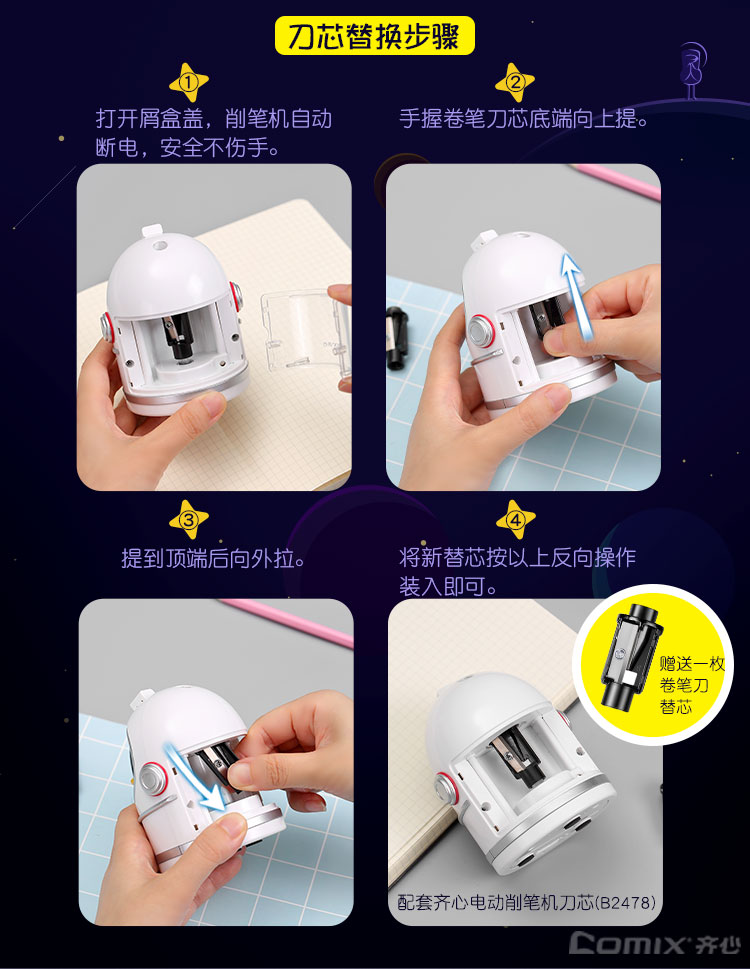 刀芯替换步骤

1
打开屑盒盖，削笔机自动断电，安全不伤手。

2
手握卷笔刀芯底端向上提。

3
提到顶端后向外拉。

4
将新替芯按以上反向操作装入即可。

赠送一枚卷笔刀替芯

配套齐心电动削笔机刀芯(B2478)

Comix 齐心