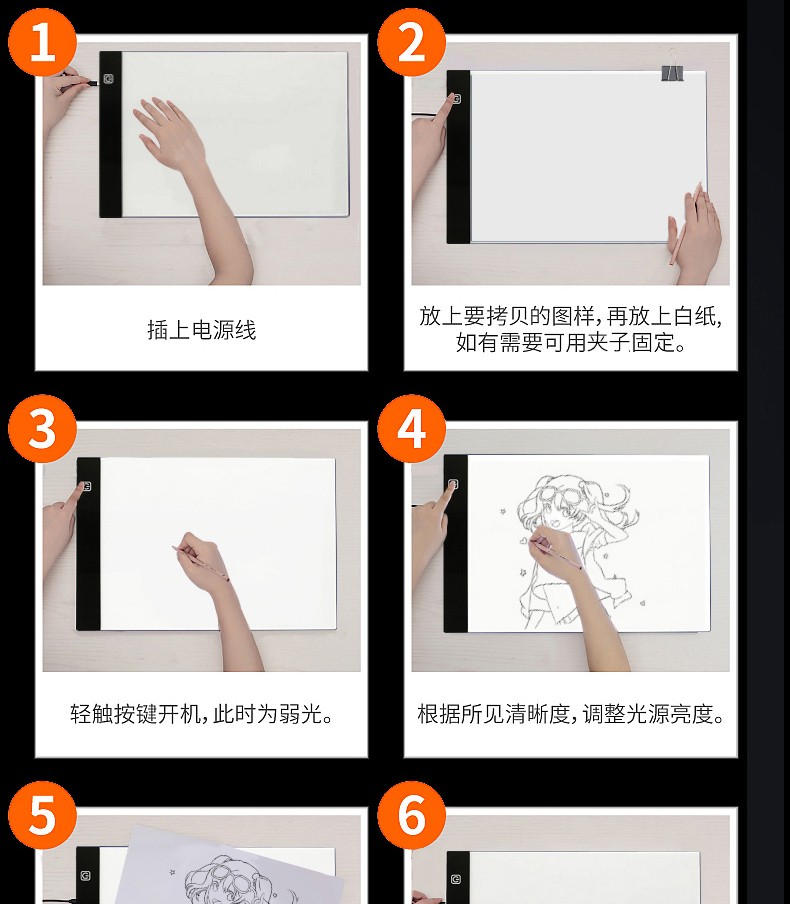 1

插上电源线

2

放上要拷贝的图样，再放上白纸，如有需要可用夹子固定。

3

轻触按键开机，此时为弱光。

4

根据所见清晰度，调整光源亮度。

5

6