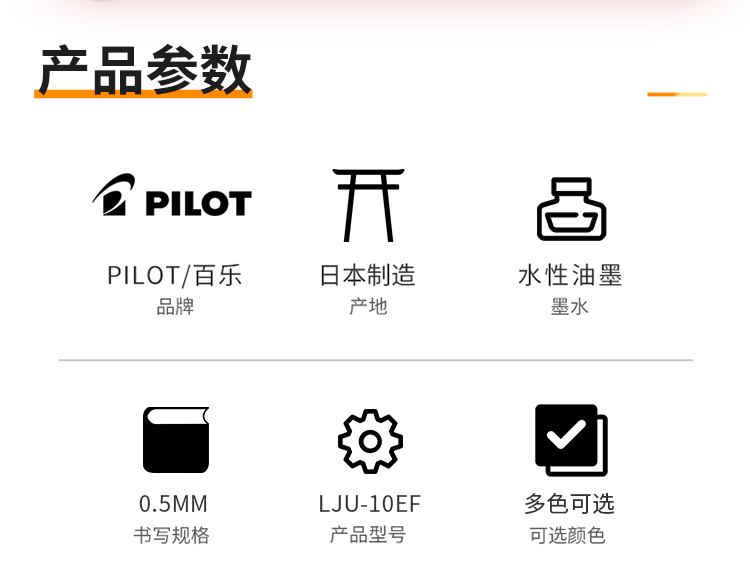 产品参数

PILOT

PILOT/百乐
品牌

日本制造
产地

水性油墨
墨水

0.5MM
书写规格

LJU-10EF
产品型号

多色可选
可选颜色