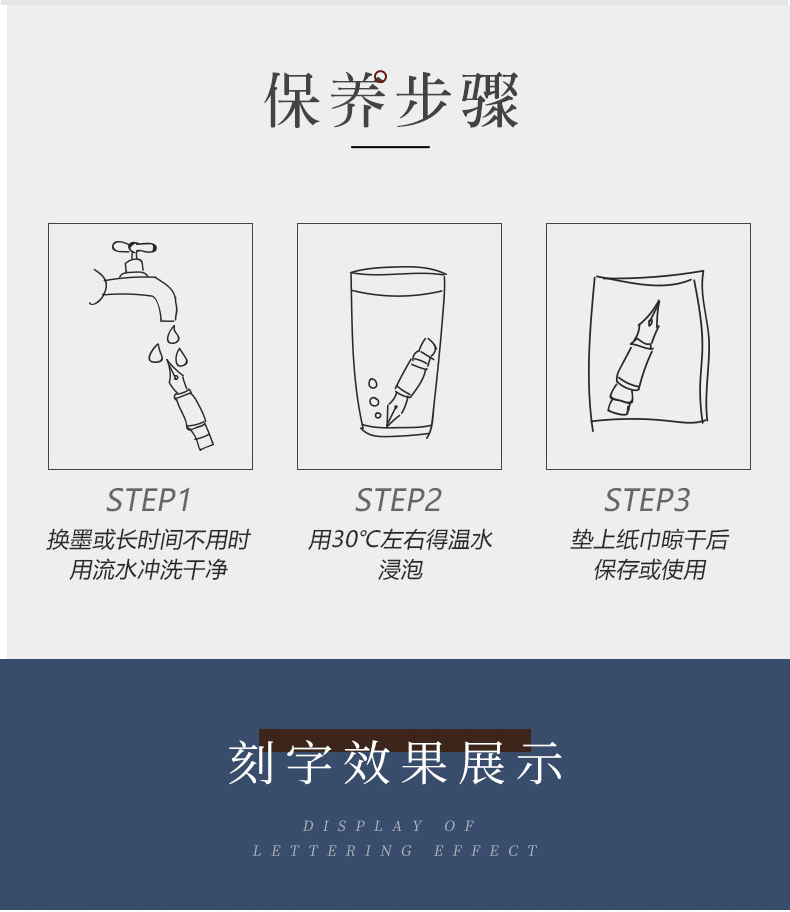 保养步骤

STEP1
换墨或长时间不用时用流水冲洗干净

STEP2
用30℃左右得温水浸泡

STEP3
垫上纸巾晾干后保存或使用

刻字效果展示

DISPLAY OF LETTERING EFFECT