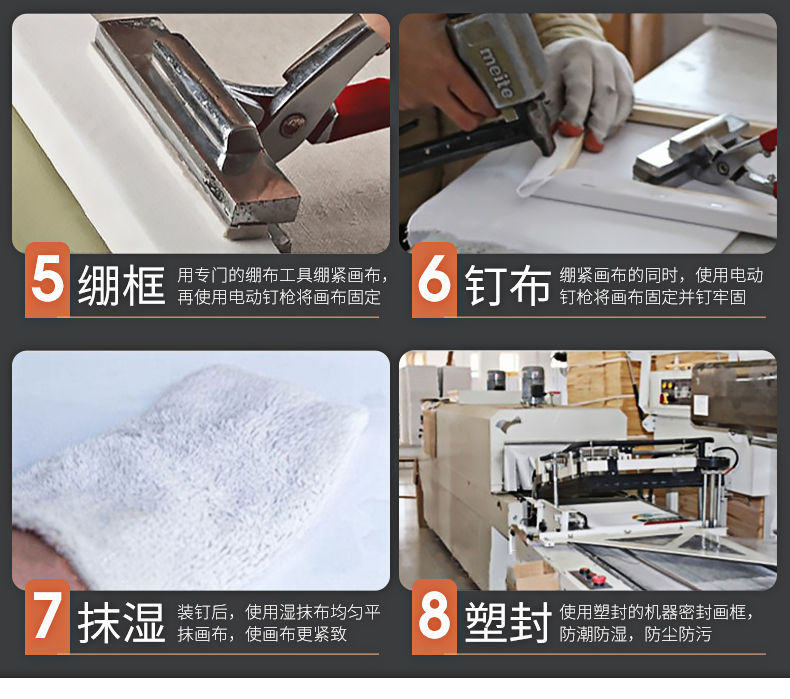 meite

5 绷框 用专门的绷布工具绷紧画布，再使用电动钉枪将画布固定

6 钉布 绷紧画布的同时，使用电动钉枪将画布固定并钉牢固

7 抹湿 装钉后，使用湿抹布均匀平抹画布，使画布更紧致

8 塑封 使用塑封的机器密封画框，防潮防湿，防尘防污