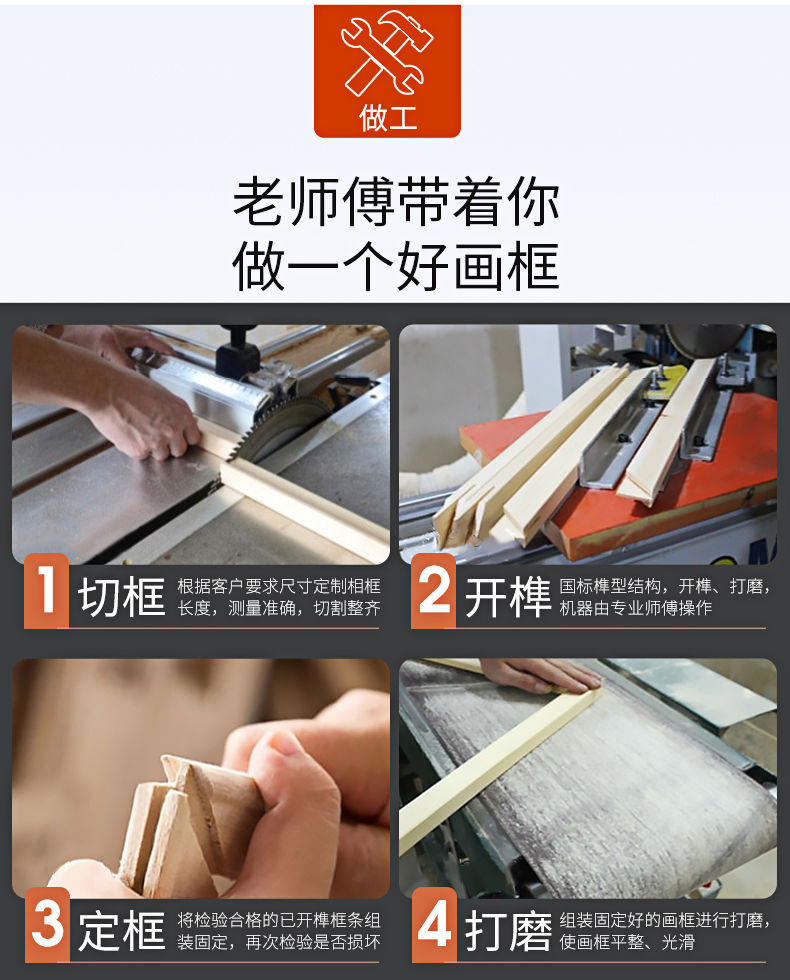 做工

老师傅带着你
做一个好画框

1 切框 根据客户要求尺寸定制相框长度，测量准确，切割整齐

2 开榫 国标榫型结构，开榫、打磨，机器由专业师傅操作

3 定框 将检验合格的已开榫框条组装固定，再次检验是否损坏

4 打磨 组装固定好的画框进行打磨，使画框平整、光滑