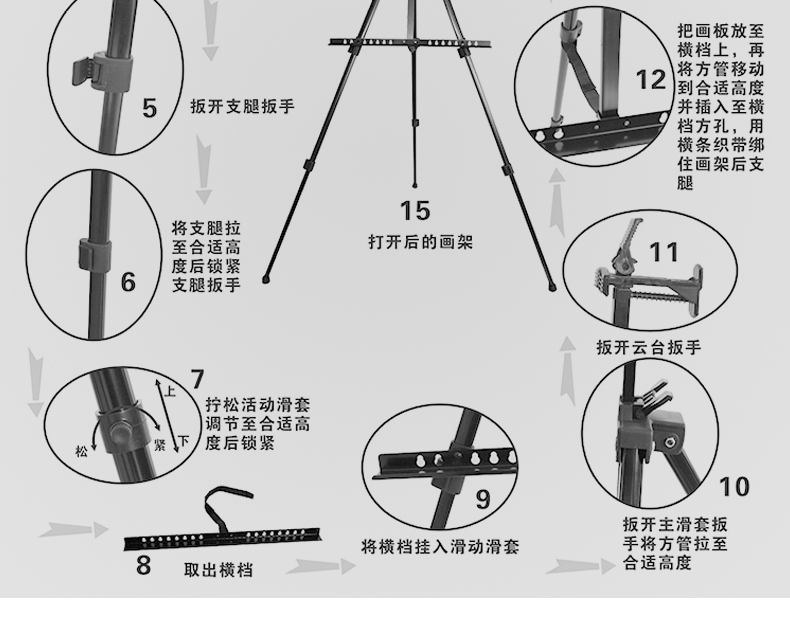 5
扳开支腿扳手

6
将支腿拉至合适高度后锁紧支腿扳手

7
上
下
松
紧
拧松活动滑套调节至合适高度后锁紧

8
取出横档

15
打开后的画架

9
将横档挂入滑动滑套

12
把画板放至横档上，再将方管移动到合适高度并插入至横档方孔，用横条织带绑住画架后支腿

11
扳开云台扳手

10
扳开主滑套扳手将方管拉至合适高度