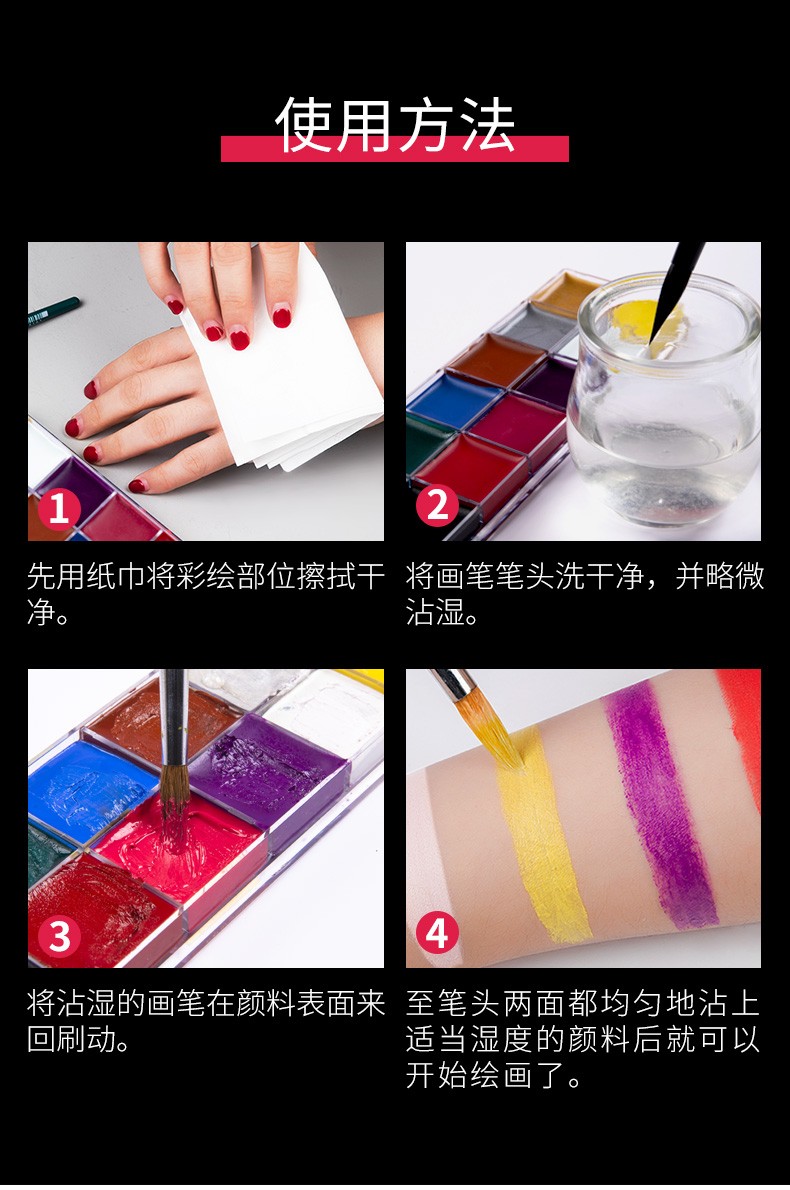 使用方法

1

先用纸巾将彩绘部位擦拭干净。

2

将画笔笔头洗干净，并略微沾湿。

3

将沾湿的画笔在颜料表面来回刷动。

4

至笔头两面都均匀地沾上适当湿度的颜料后就可以开始绘画了。