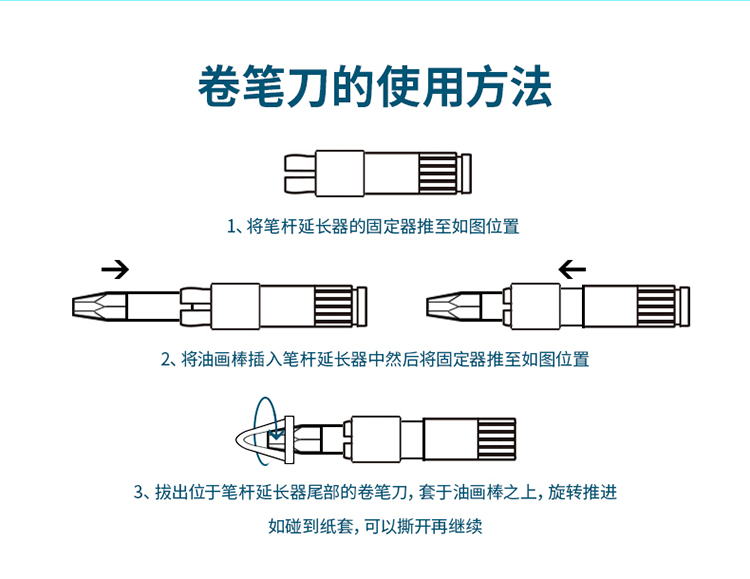 卷笔刀的使用方法

1、将笔杆延长器的固定器推至如图位置

2、将油画棒插入笔杆延长器中然后将固定器推至如图位置

3、拔出位于笔杆延长器尾部的卷笔刀，套于油画棒之上，旋转推进

如碰到纸套，可以撕开再继续