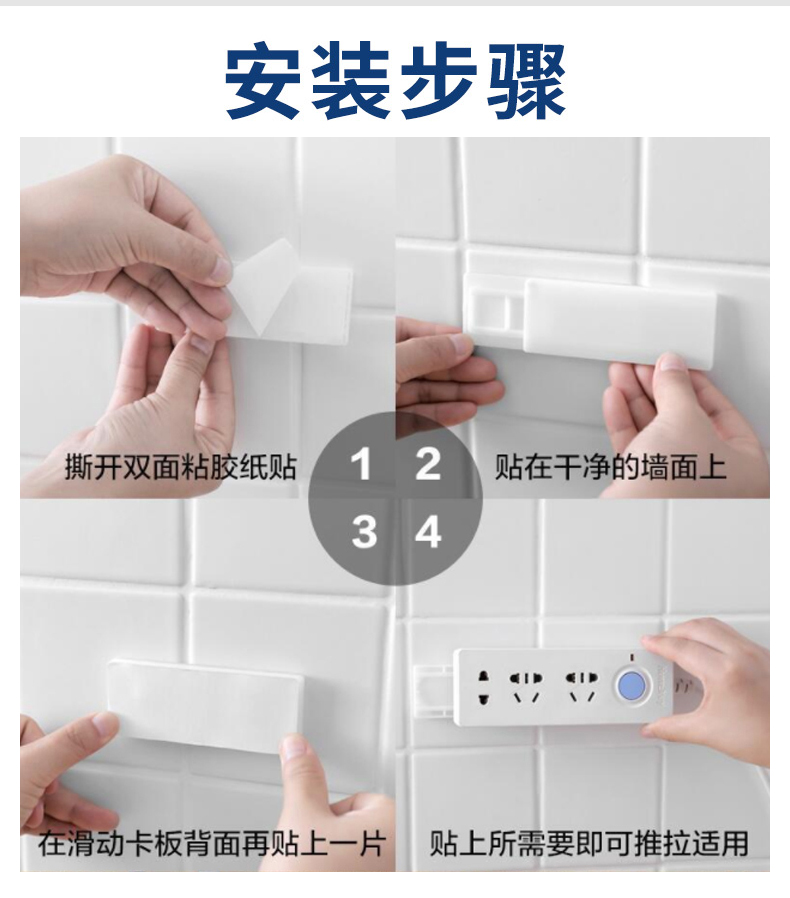 安装步骤

撕开双面粘胶纸贴

1 2

贴在干净的墙面上

3 4

在滑动卡板背面再贴上一片

贴上所需要即可推拉适用