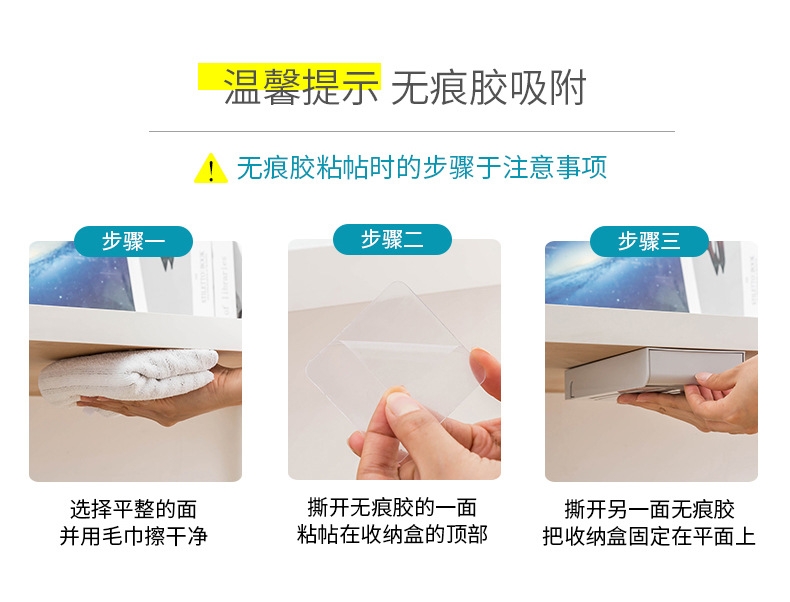 温馨提示 无痕胶吸附

无痕胶粘帖时的步骤于注意事项

步骤一

选择平整的面
并用毛巾擦干净

步骤二

撕开无痕胶的一面
粘帖在收纳盒的顶部

步骤三

撕开另一面无痕胶
把收纳盒固定在平面上