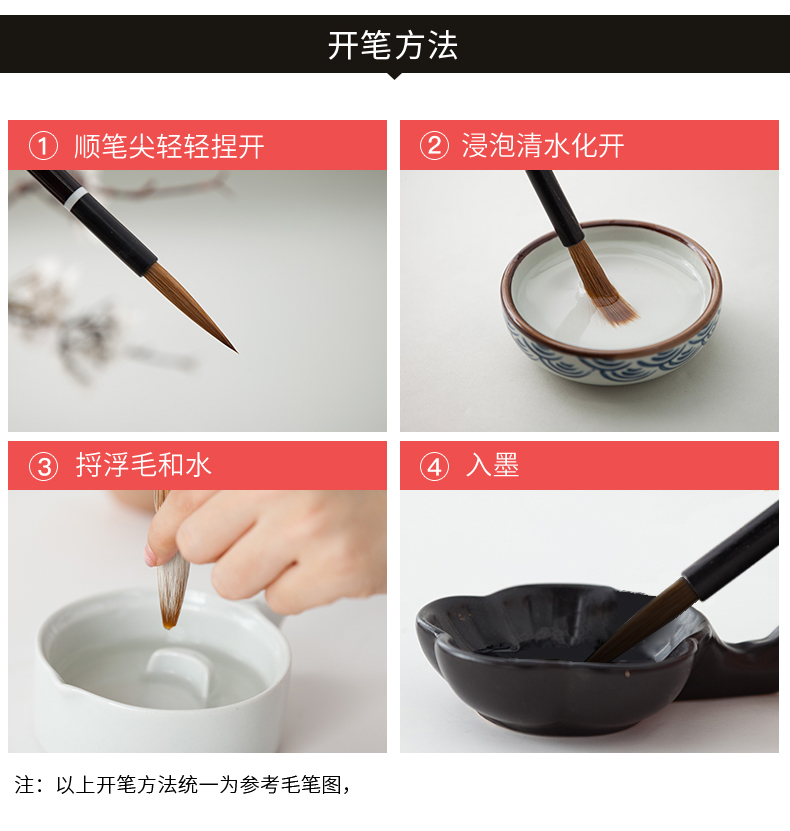 开笔方法

① 顺笔尖轻轻捏开

② 浸泡清水化开

③ 捋浮毛和水

④ 入墨

注：以上开笔方法统一为参考毛笔图，