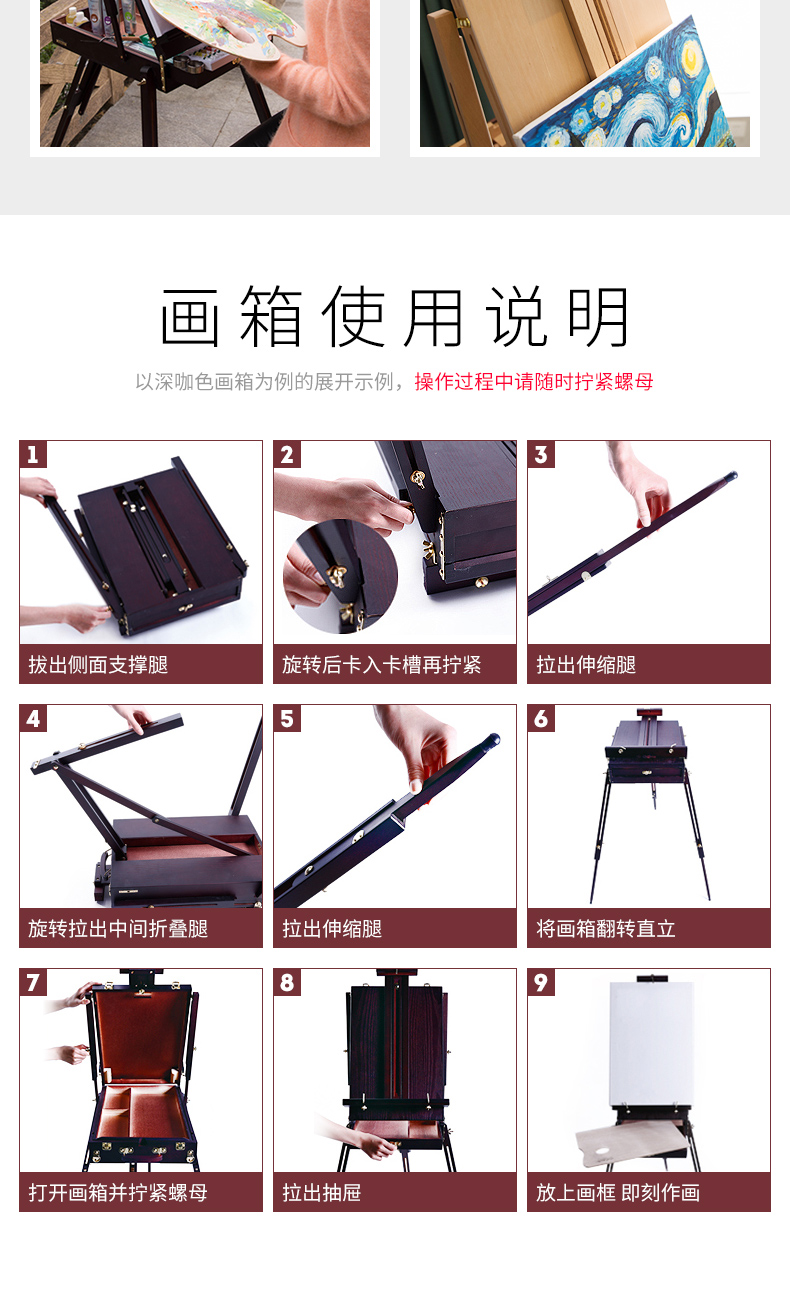 画箱使用说明

以深咖色画箱为例的展开示例，操作过程中请随时拧紧螺母

1
拔出侧面支撑腿

2
旋转后卡入卡槽再拧紧

3
拉出伸缩腿

4
旋转拉出中间折叠腿

5
拉出伸缩腿

6
将画箱翻转直立

7
打开画箱并拧紧螺母

8
拉出抽屉

9
放上画框 即刻作画