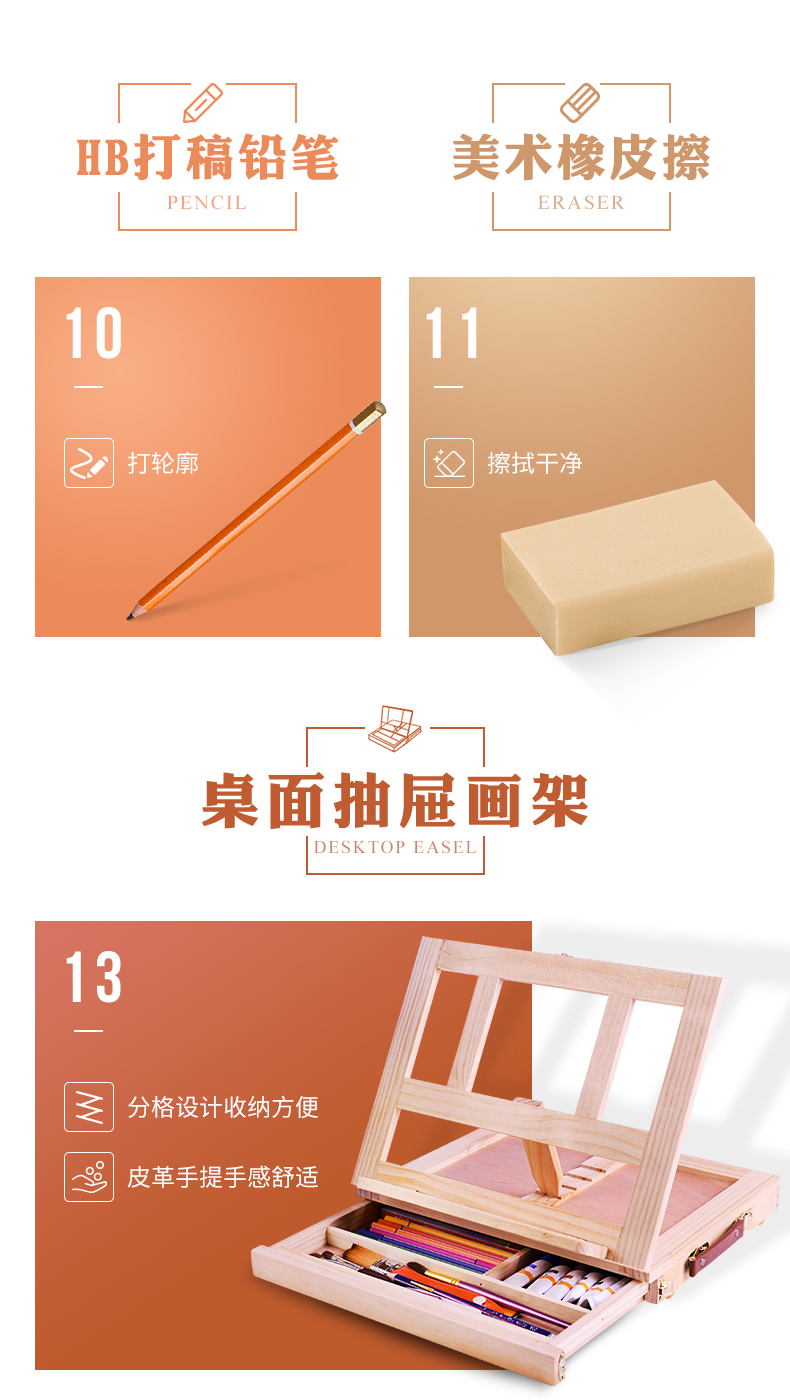 HB打稿铅笔
PENCIL

美术橡皮擦
ERASER

10

打轮廓

11

擦拭干净

桌面抽屉画架
DESKTOP EASEL

13

分格设计收纳方便

皮革手提手感舒适