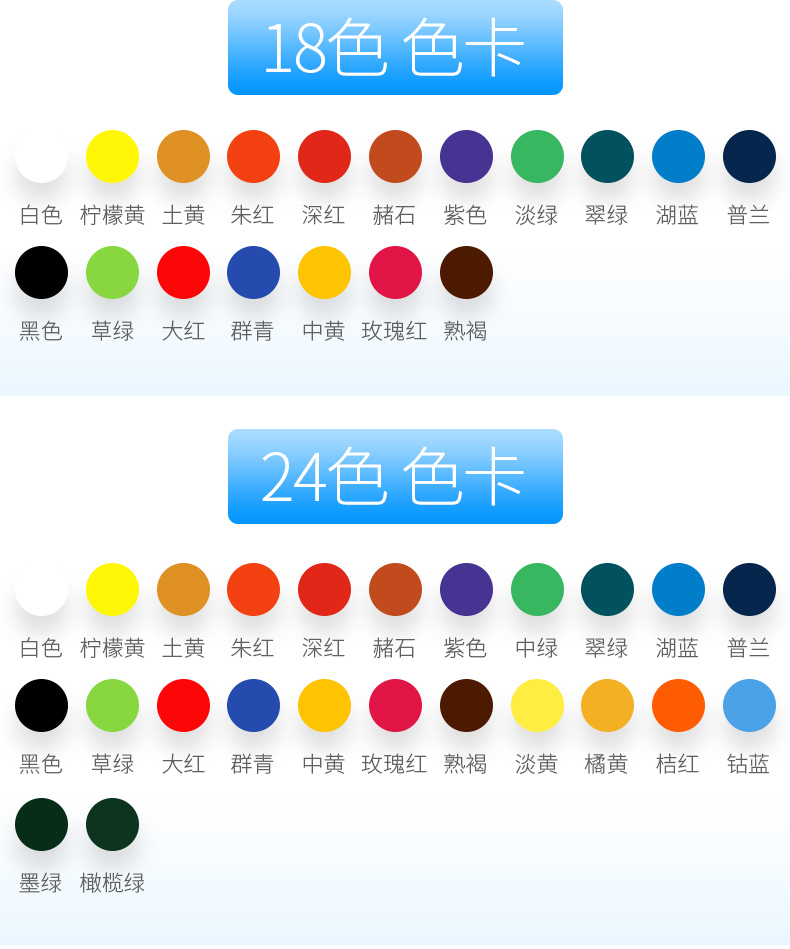 18色 色卡

白色 柠檬黄 土黄 朱红 深红 赭石 紫色 淡绿 翠绿 湖蓝 普兰

黑色 草绿 大红 群青 中黄 玫瑰红 熟褐

24色 色卡

白色 柠檬黄 土黄 朱红 深红 赭石 紫色 中绿 翠绿 湖蓝 普兰

黑色 草绿 大红 群青 中黄 玫瑰红 熟褐 淡黄 橘黄 桔红 钴蓝

墨绿 橄榄绿