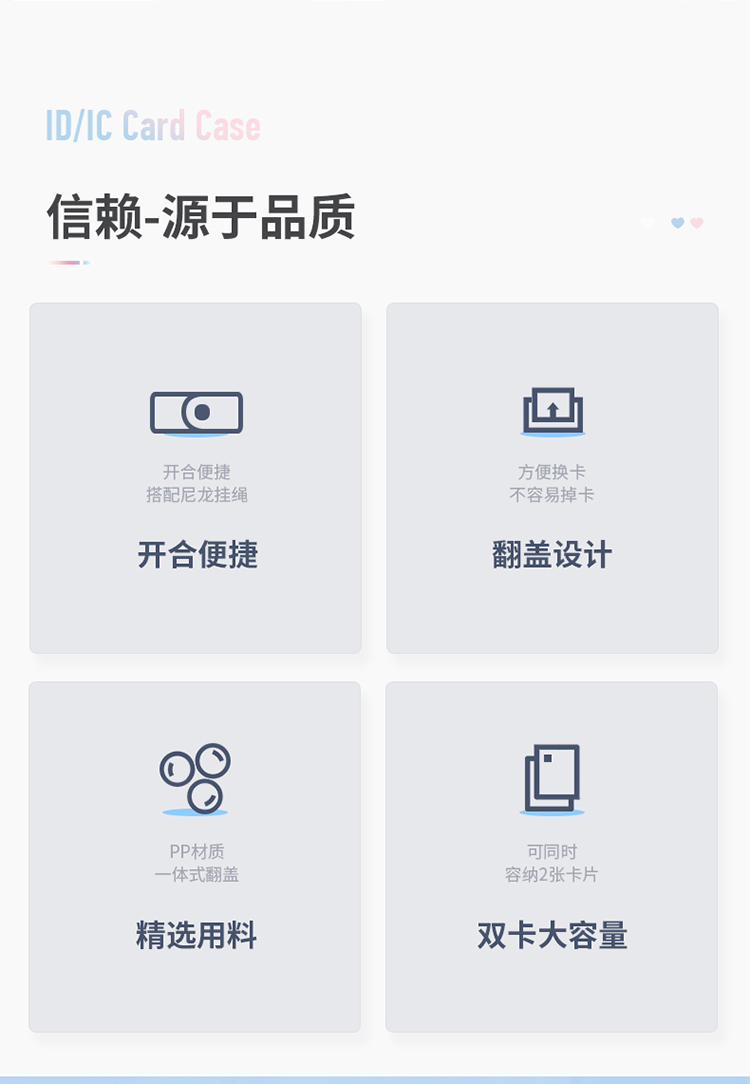 ID/IC Card Case

信赖-源于品质

开合便捷
搭配尼龙挂绳

开合便捷

方便换卡
不容易掉卡

翻盖设计

PP材质
一体式翻盖

精选用料

可同时
容纳2张卡片

双卡大容量