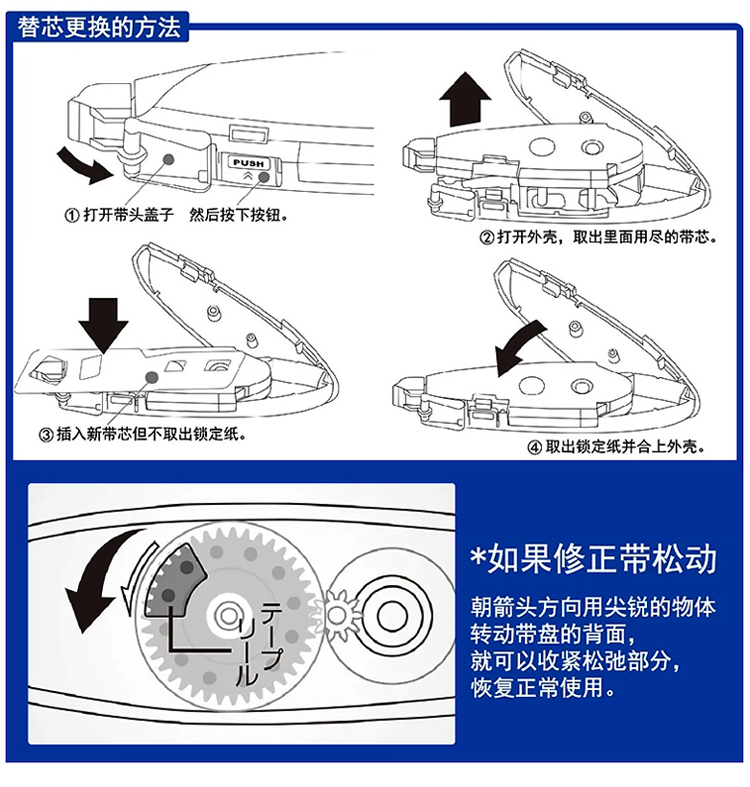 替芯更换的方法

PUSH

① 打开带头盖子 然后按下按钮。

② 打开外壳，取出里面用尽的带芯。

③ 插入新带芯但不取出锁定纸。

④ 取出锁定纸并合上外壳。

テープリール

*如果修正带松动

朝箭头方向用尖锐的物体转动带盘的背面，就可以收紧松弛部分，恢复正常使用。