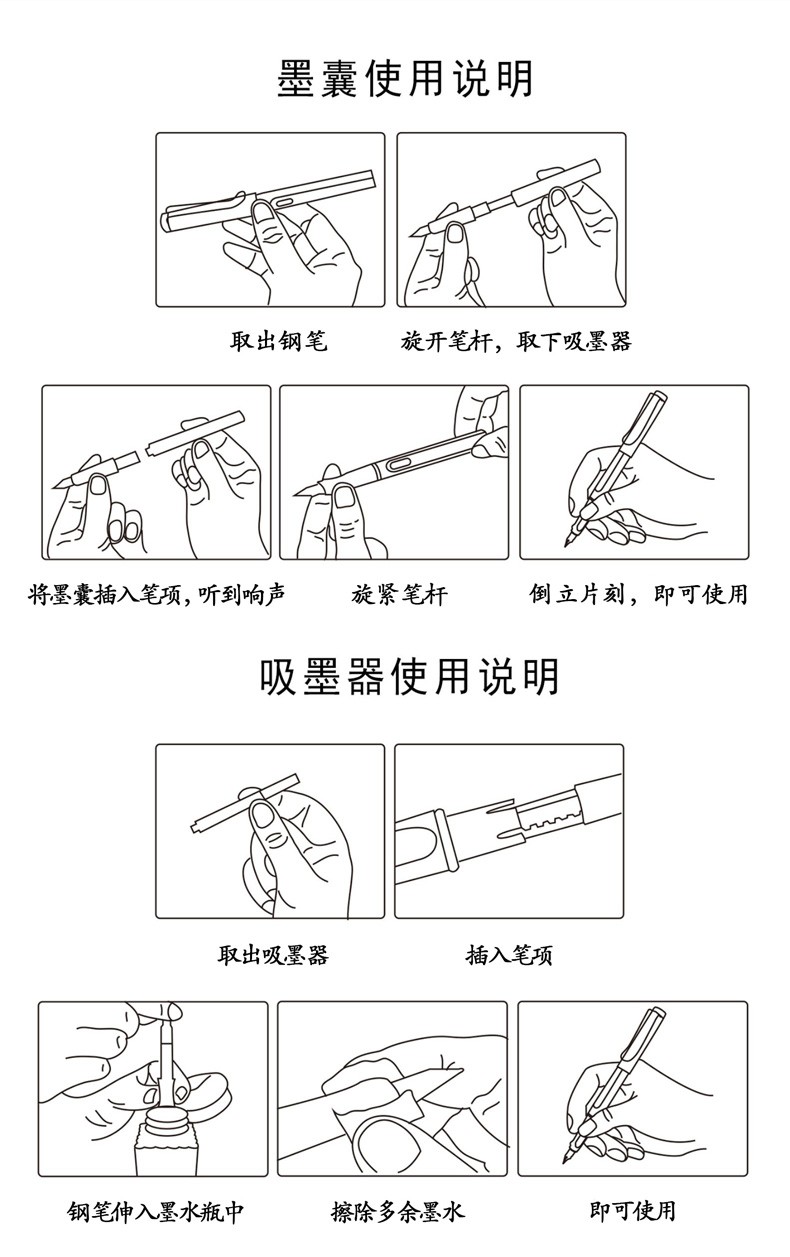 墨囊使用说明

取出钢笔

旋开笔杆，取下吸墨器

将墨囊插入笔项，听到响声

旋紧笔杆

倒立片刻，即可使用

吸墨器使用说明

取出吸墨器

插入笔项

钢笔伸入墨水瓶中

擦除多余墨水

即可使用