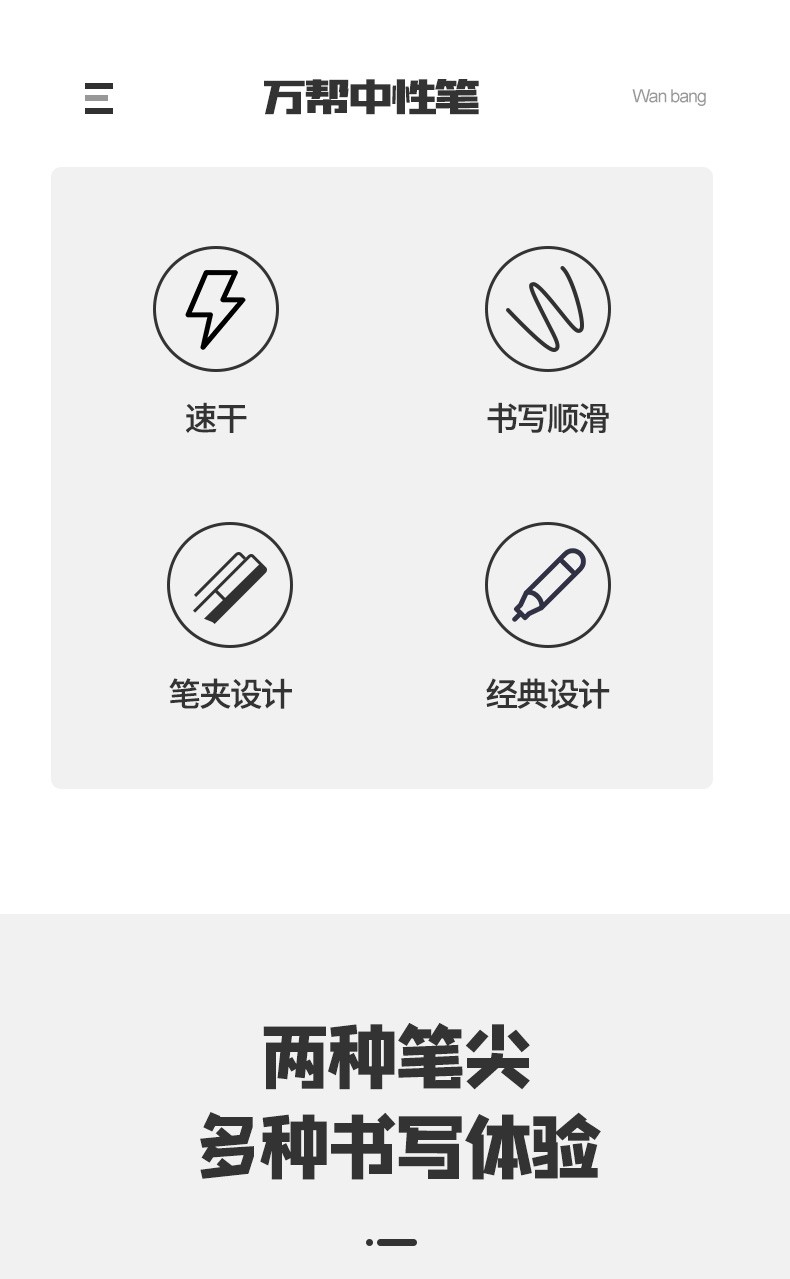 万帮中性笔

Wan bang

速干

书写顺滑

笔夹设计

经典设计

两种笔尖
多种书写体验